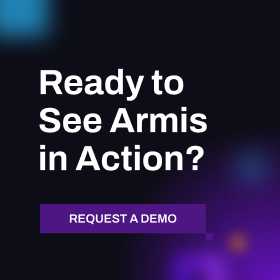 Ready to See Armis in Action?

REQUEST A DEMO